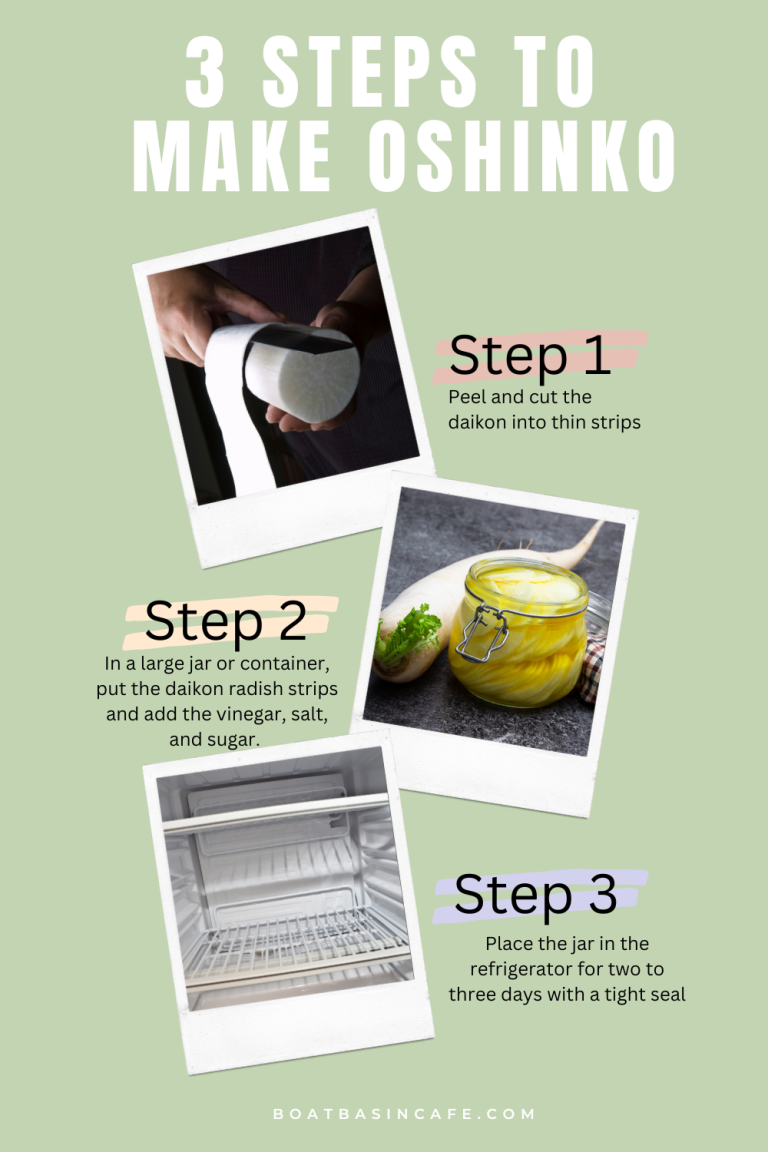 3 STEPS TO MAKE OSHINKO

Step 1
Peel and cut the daikon into thin strips

Step 2
In a large jar or container, put the daikon radish strips and add the vinegar, salt, and sugar.

Step 3
Place the jar in the refrigerator for two to three days with a tight seal

BOATBASINCAFE.COM