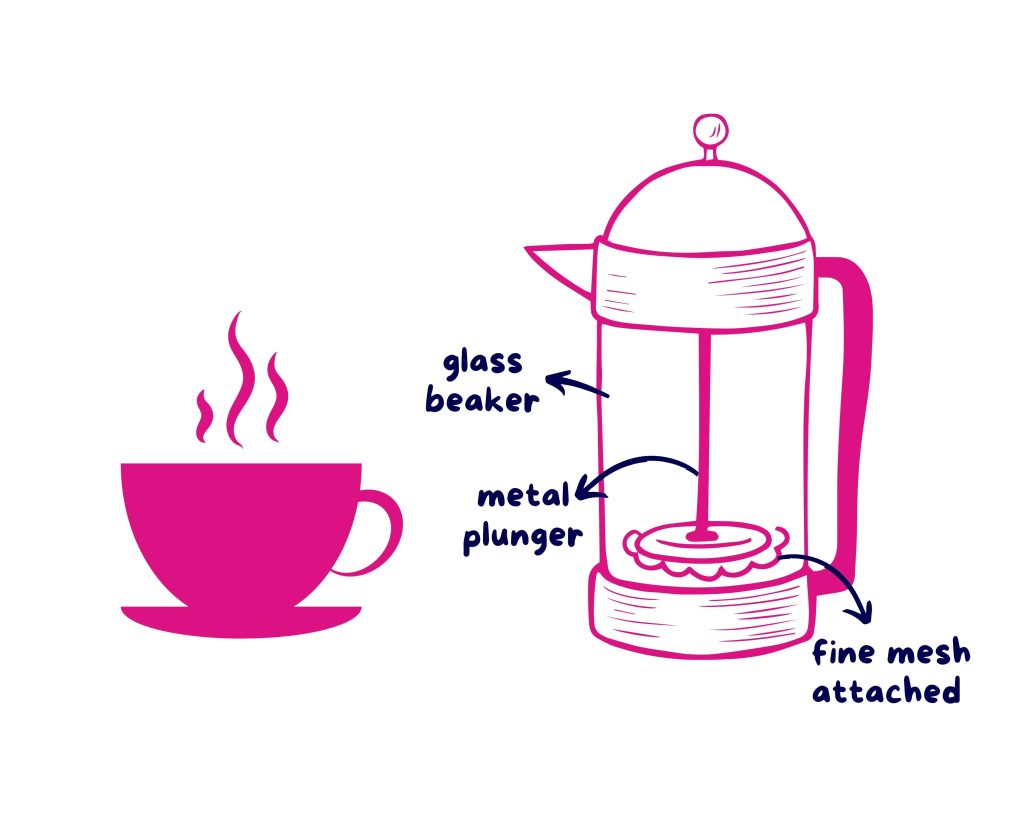 glass beaker

metal plunger

fine mesh attached